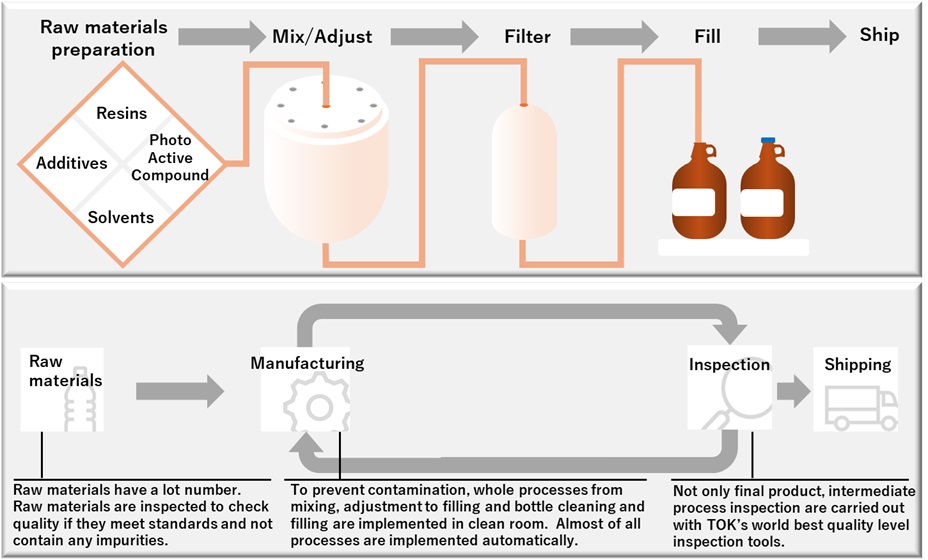 Raw materials preparation

Mix/Adjust

Filter

Fill

Ship

Resins

Additives

Photo Active Compound

Solvents

Raw materials

Manufacturing

Inspection

Shipping

Raw materials have a lot number. Raw materials are inspected to check quality if they meet standards and not contain any impurities.

To prevent contamination, whole processes from mixing, adjustment to filling and bottle cleaning and filling are implemented in clean room. Almost of all processes are implemented automatically.

Not only final product, intermediate process inspection are carried out with TOK's world best quality level inspection tools.